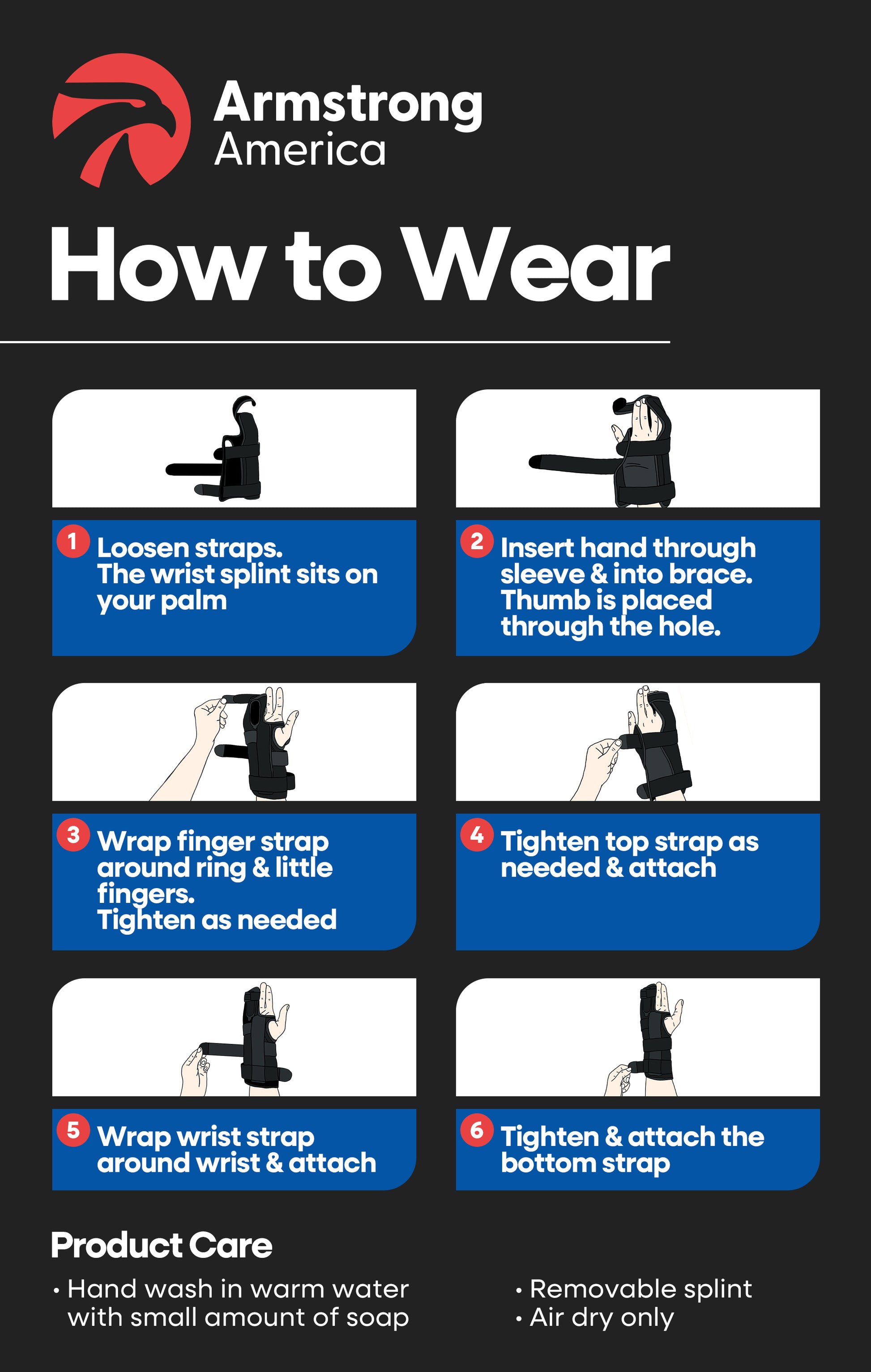 Armstrong America

How to Wear

1 Loosen straps. The wrist splint sits on your palm

2 Insert hand through sleeve & into brace. Thumb is placed through the hole.

3 Wrap finger strap around ring & little fingers. Tighten as needed

4 Tighten top strap as needed & attach

5 Wrap wrist strap around wrist & attach

6 Tighten & attach the bottom strap

Product Care

• Hand wash in warm water with small amount of soap

• Removable splint
• Air dry only